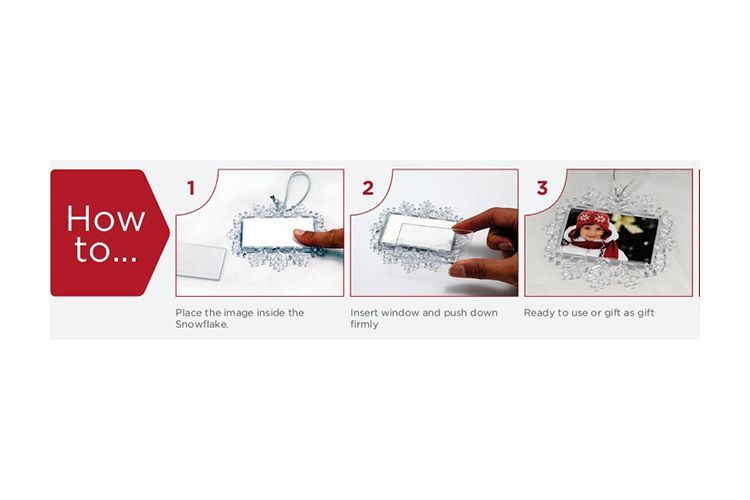 How to...

1

Place the image inside the Snowflake.

2

Insert window and push down firmly

3

Ready to use or gift as gift