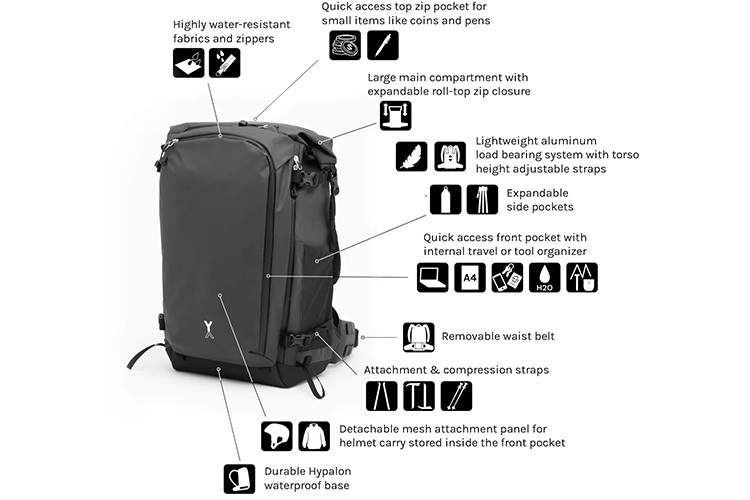 Highly water-resistant fabrics and zippers

Quick access top zip pocket for small items like coins and pens

Large main compartment with expandable roll-top zip closure

Lightweight aluminum load bearing system with torso height adjustable straps

Expandable side pockets

Quick access front pocket with internal travel or tool organizer

A4

H2O

Removable waist belt

Attachment & compression straps

Detachable mesh attachment panel for helmet carry stored inside the front pocket

Durable Hypalon waterproof base