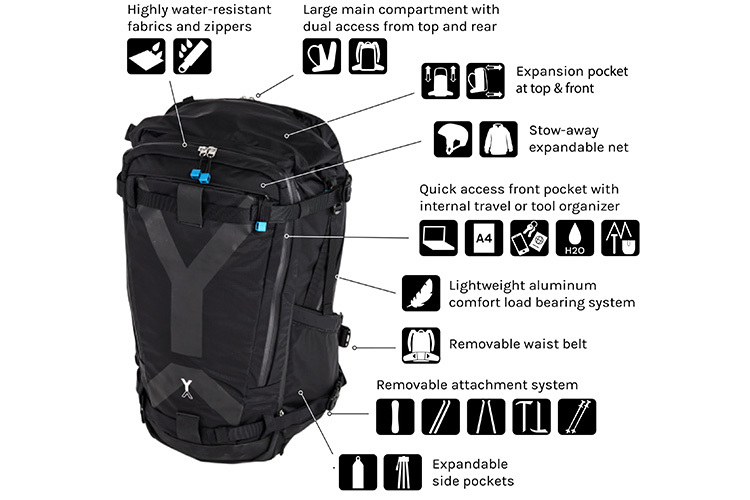 Highly water-resistant fabrics and zippers

Large main compartment with dual access from top and rear

Expansion pocket at top & front

Stow-away expandable net

Quick access front pocket with internal travel or tool organizer

A4

H2O

Lightweight aluminum comfort load bearing system

Removable waist belt

Removable attachment system

Expandable side pockets