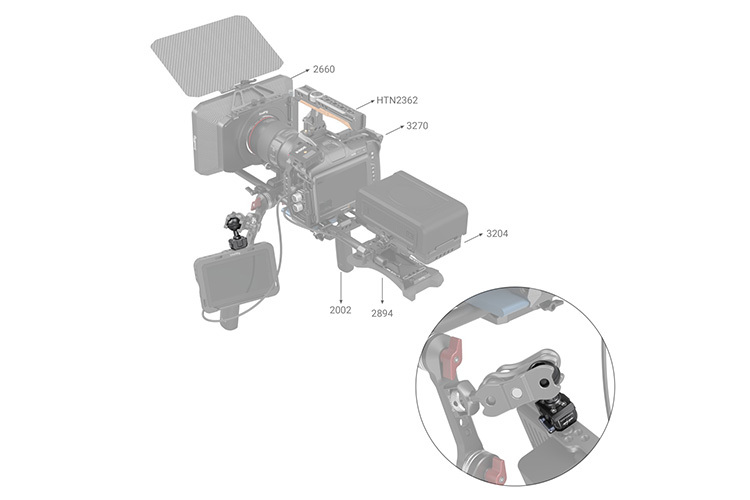 2660
HTN2362
3270
3204
2002
2894