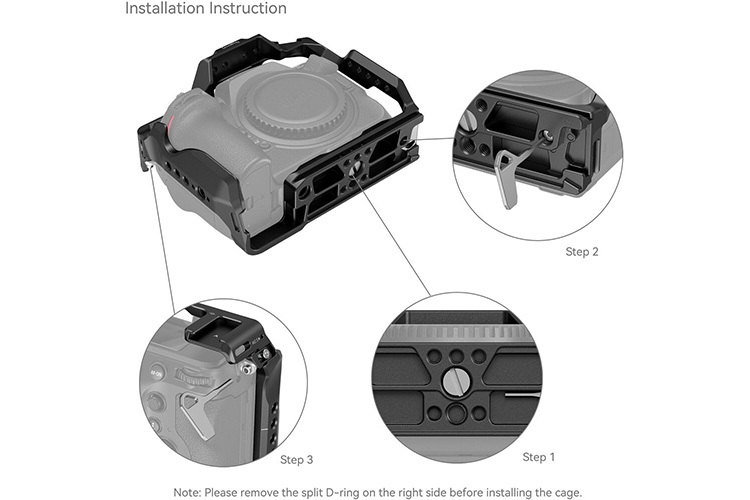 Installation Instruction

Step 2

AF-ON

Step 3

Step 1

Note: Please remove the split D-ring on the right side before installing the cage.