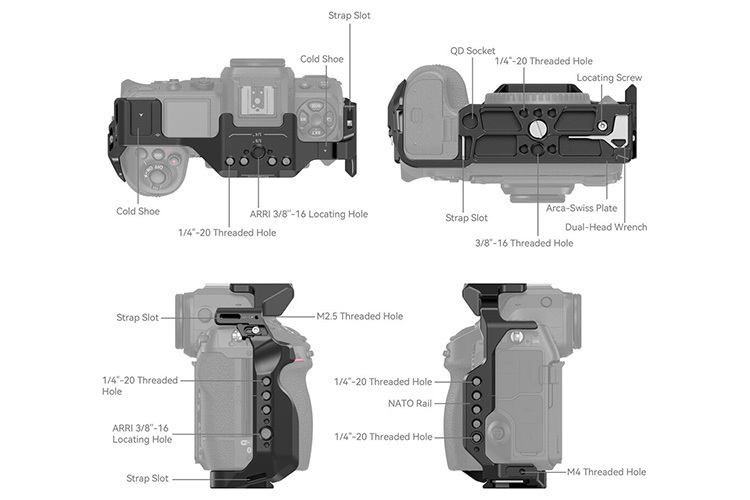 Strap Slot
Cold Shoe
Cold Shoe
ARRI 3/8"-16 Locating Hole
1/4"-20 Threaded Hole

QD Socket
1/4"-20 Threaded Hole
Locating Screw
Strap Slot
Arca-Swiss Plate
Dual-Head Wrench
3/8"-16 Threaded Hole

Strap Slot
M2.5 Threaded Hole
1/4"-20 Threaded Hole
ARRI 3/8"-16 Locating Hole
Strap Slot

1/4"-20 Threaded Hole
NATO Rail
1/4"-20 Threaded Hole
M4 Threaded Hole